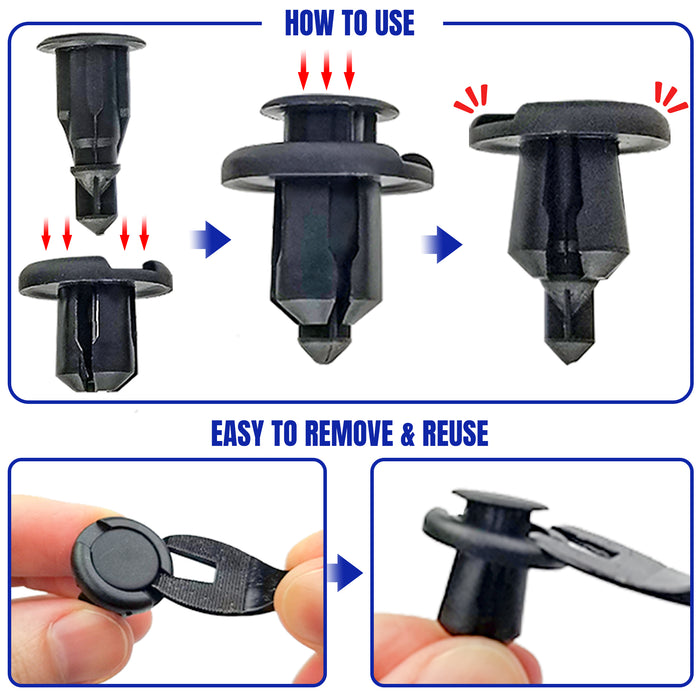 HOW TO USE

EASY TO REMOVE & REUSE